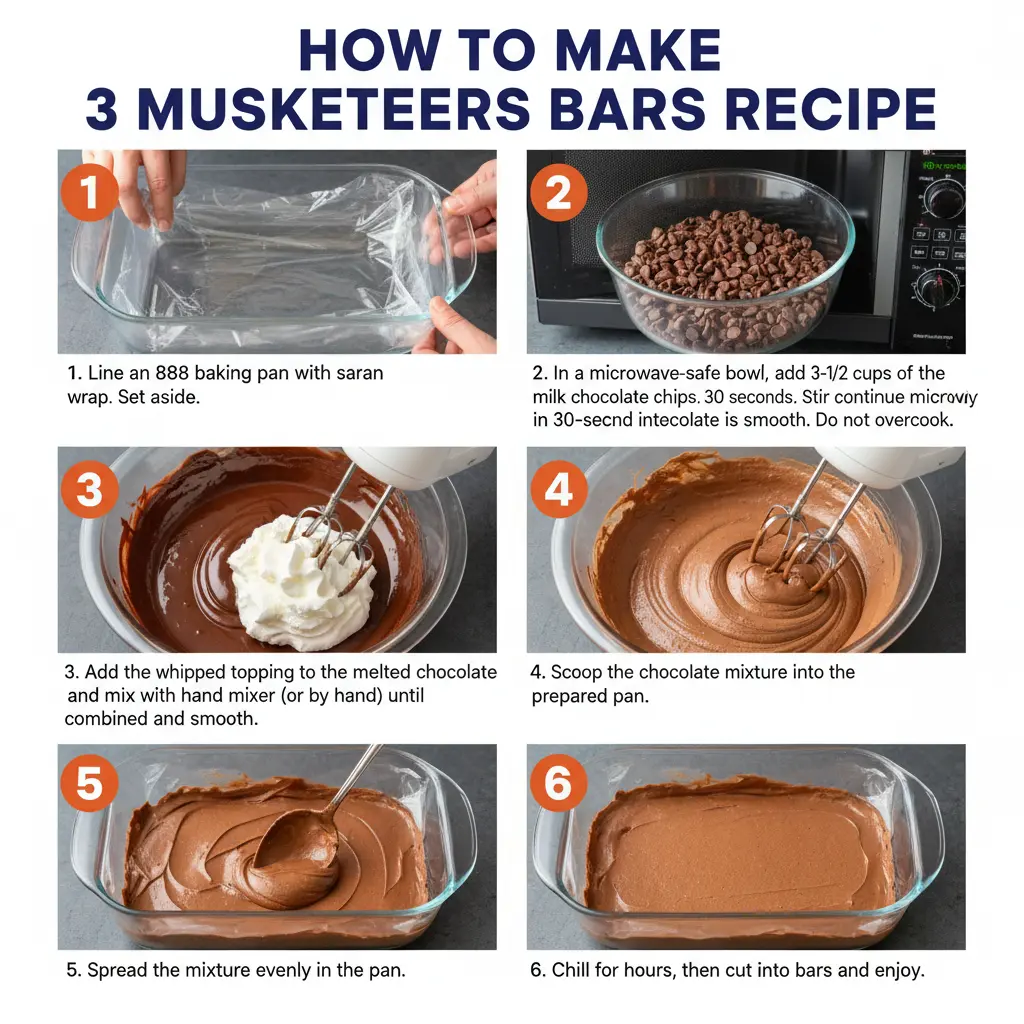 HOW TO MAKE
3 MUSKETEERS BARS RECIPE

1

1. Line an 888 baking pan with saran wrap. Set aside.

2

2. In a microwave-safe bowl, add 3-1/2 cups of the milk chocolate chips. 30 seconds. Stir continue microviy in 30-secnd intecolate is smooth. Do not overcook.

3

3. Add the whipped topping to the melted chocolate and mix with hand mixer (or by hand) until combined and smooth.

4

4. Scoop the chocolate mixture into the prepared pan.

5

5. Spread the mixture evenly in the pan.

6

6. Chill for hours, then cut into bars and enjoy.