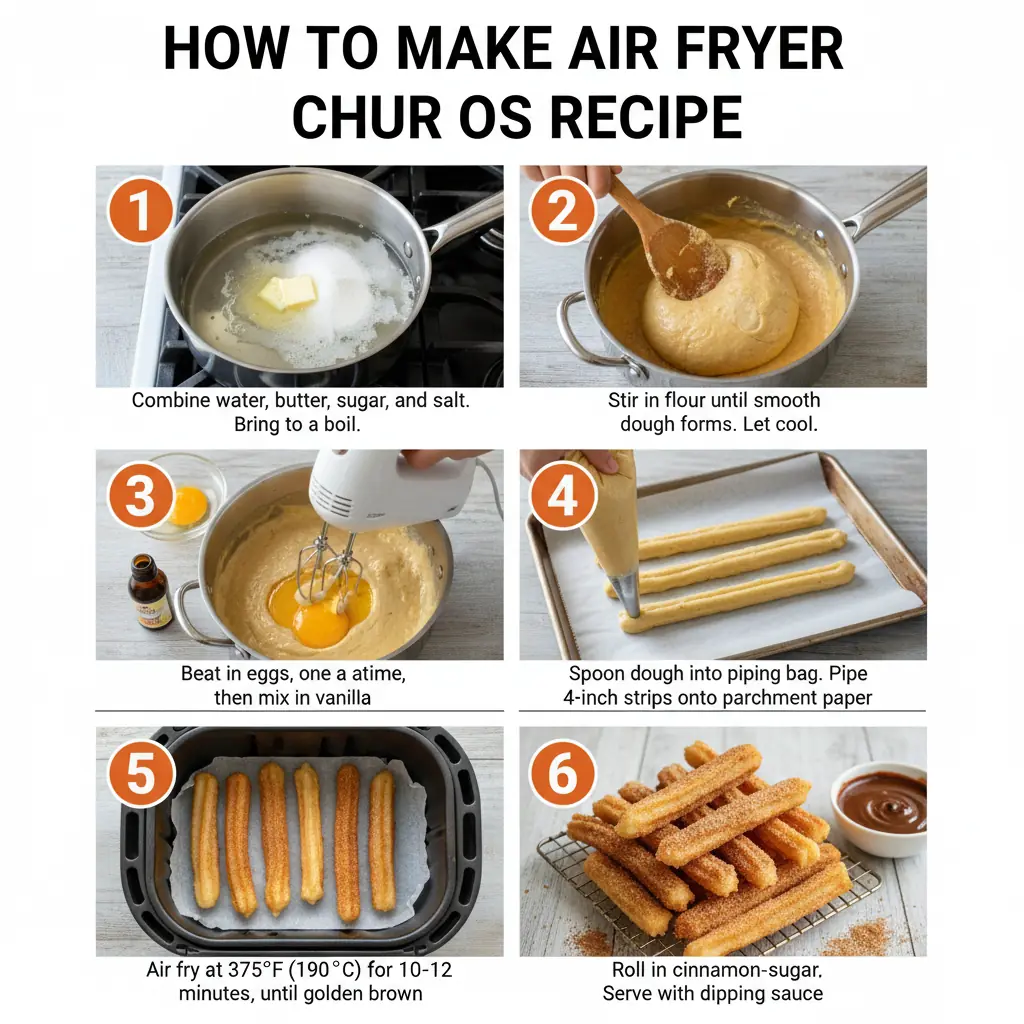 HOW TO MAKE AIR FRYER CHUR OS RECIPE

1
Combine water, butter, sugar, and salt. Bring to a boil.

2
Stir in flour until smooth dough forms. Let cool.

3
Beat in eggs, one a atime, then mix in vanilla

4
Spoon dough into piping bag. Pipe 4-inch strips onto parchment paper

5
Air fry at 375°F (190°C) for 10-12 minutes, until golden brown

6
Roll in cinnamon-sugar. Serve with dipping sauce