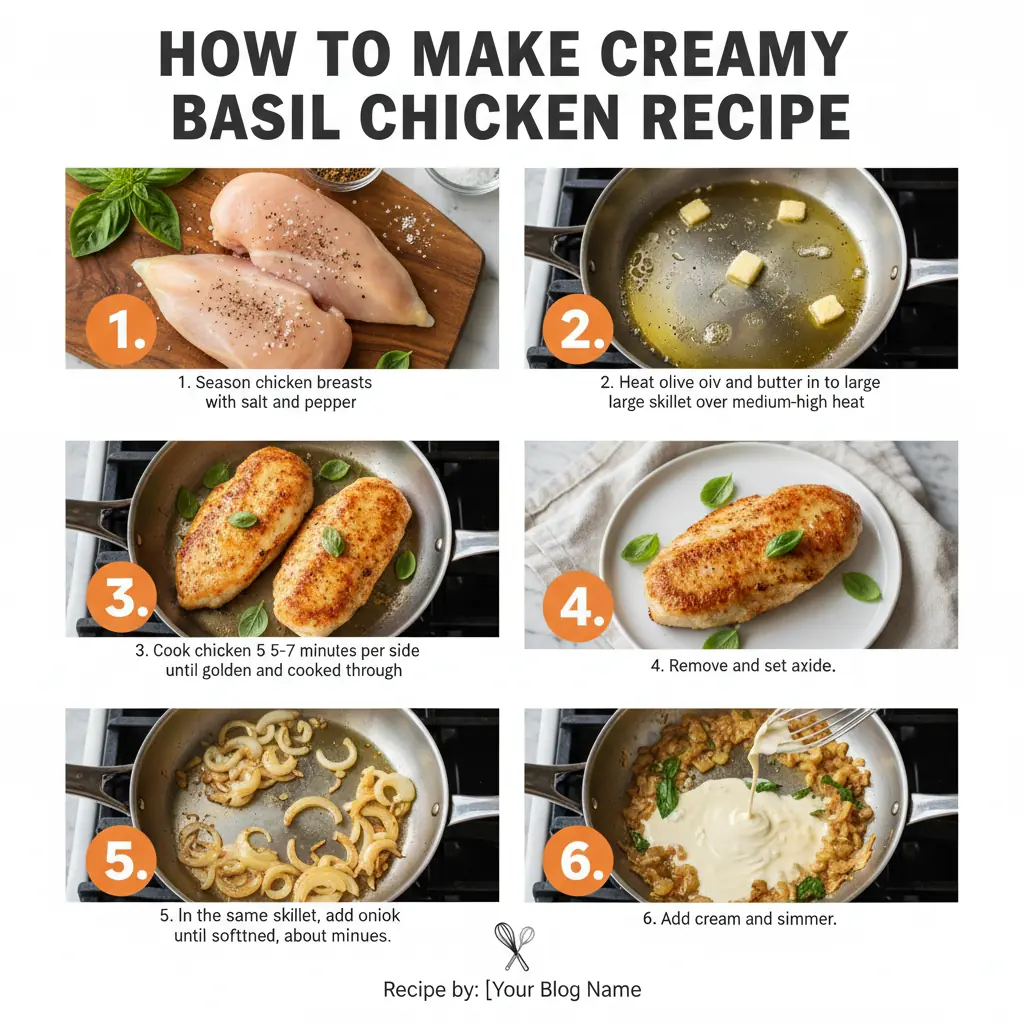 HOW TO MAKE CREAMY BASIL CHICKEN RECIPE

1.

1. Season chicken breasts with salt and pepper

2.

2. Heat olive oiv and butter in to large large skillet over medium-high heat

3.

3. Cook chicken 5 5-7 minutes per side until golden and cooked through

4.

4. Remove and set axide.

5.

5. In the same skillet, add oniok until softtned, about minues.

6.

6. Add cream and simmer.

Recipe by: [Your Blog Name