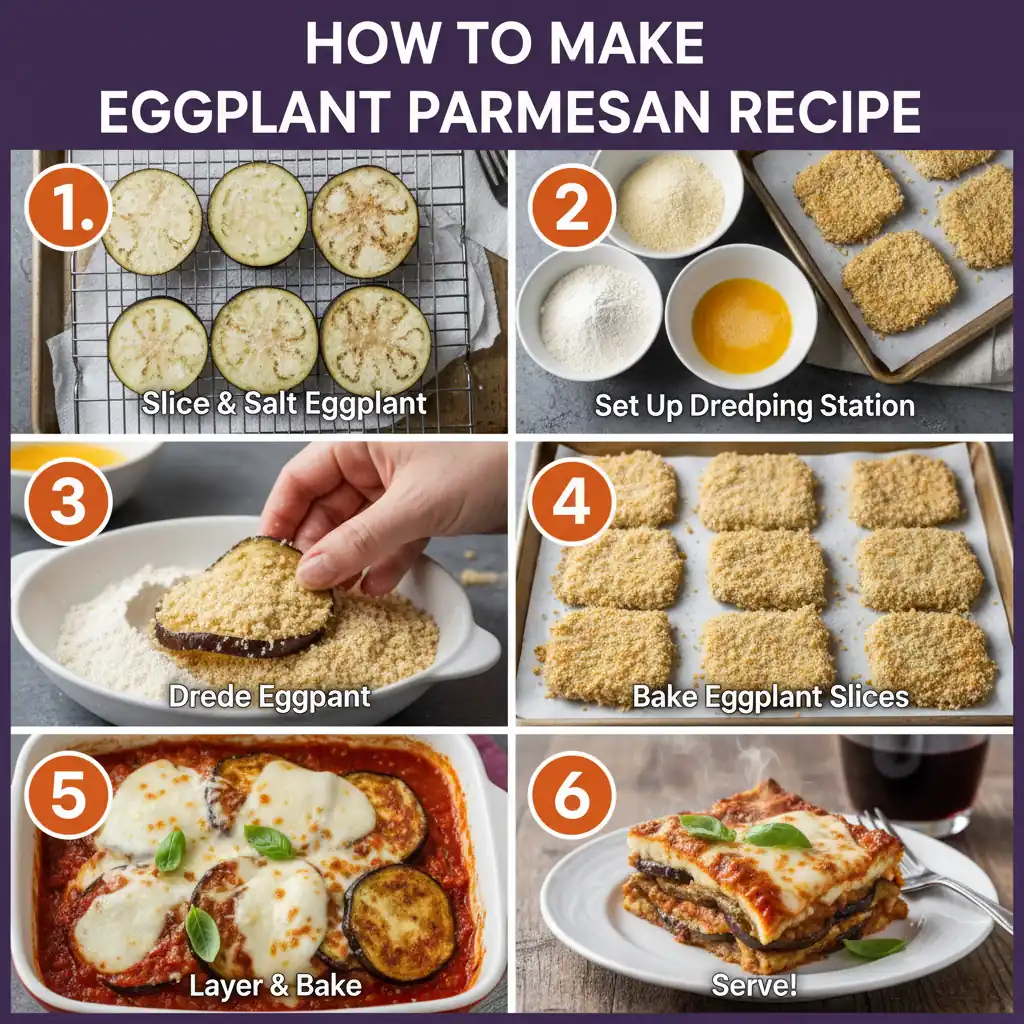 HOW TO MAKE
EGGPLANT PARMESAN RECIPE

1.
Slice & Salt Eggplant

2
Set Up Dredping Station

3
Drede Eggpant

4
Bake Eggplant Slices

5
Layer & Bake

6
Serve!