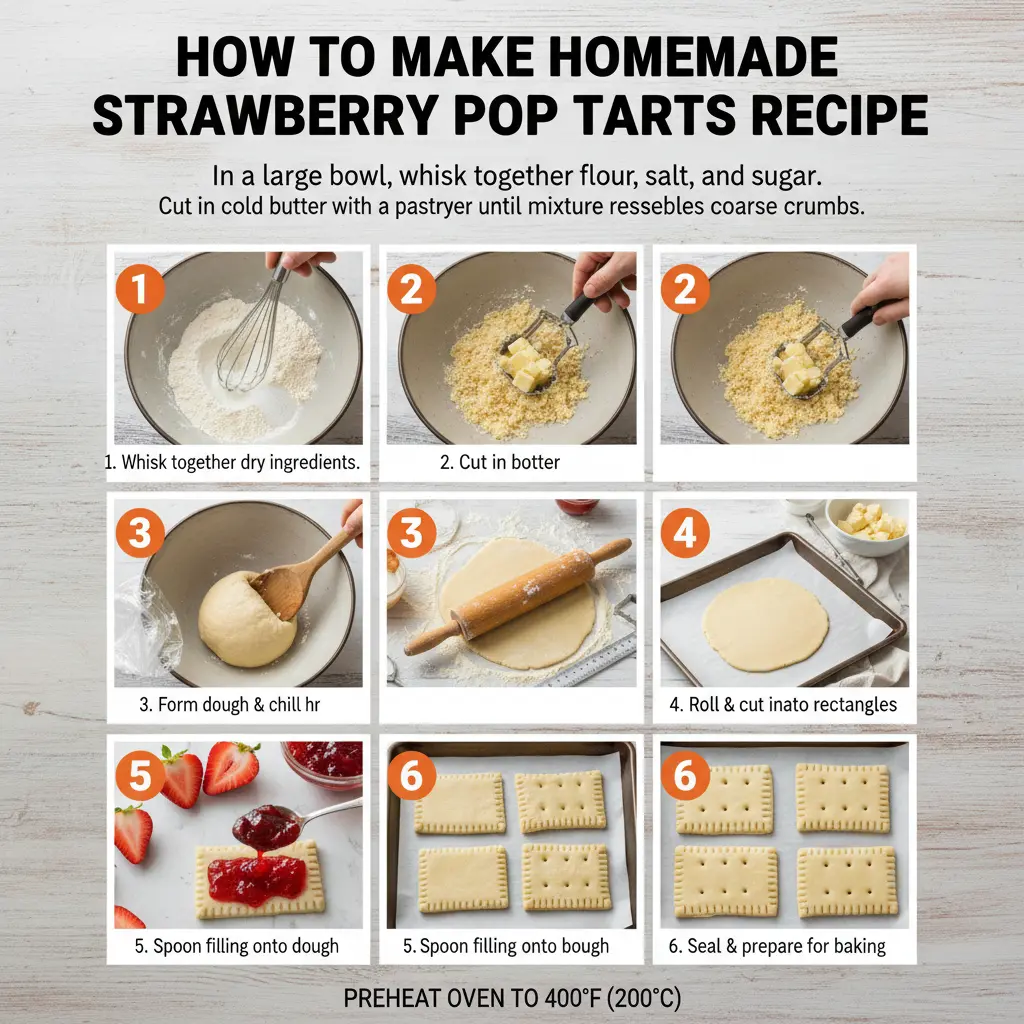 HOW TO MAKE HOMEMADE STRAWBERRY POP TARTS RECIPE

In a large bowl, whisk together flour, salt, and sugar.
Cut in cold butter with a pastryer until mixture ressebles coarse crumbs.

1
1. Whisk together dry ingredients.

2
2. Cut in botter

2

3
3. Form dough & chill hr

3

4
4. Roll & cut inato rectangles

5
5. Spoon filling onto dough

6
5. Spoon filling onto bough

6
6. Seal & prepare for baking

PREHEAT OVEN TO 400°F (200°C)