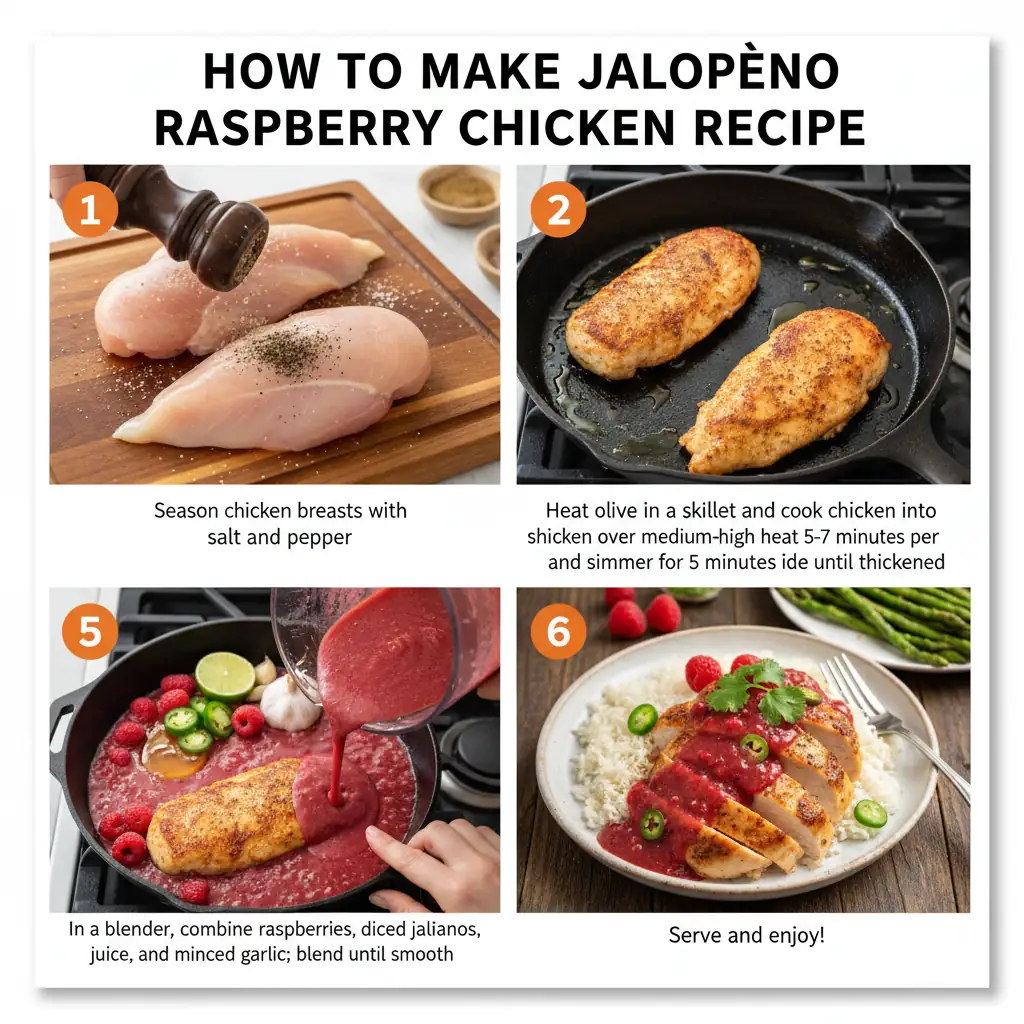 HOW TO MAKE JALOPÈNO RASPBERRY CHICKEN RECIPE

1

Season chicken breasts with salt and pepper

2

Heat olive in a skillet and cook chicken into shicken over medium-high heat 5-7 minutes per and simmer for 5 minutes ide until thickened

5

In a blender, combine raspberries, diced jalianos, juice, and minced garlic; blend until smooth

6

Serve and enjoy!