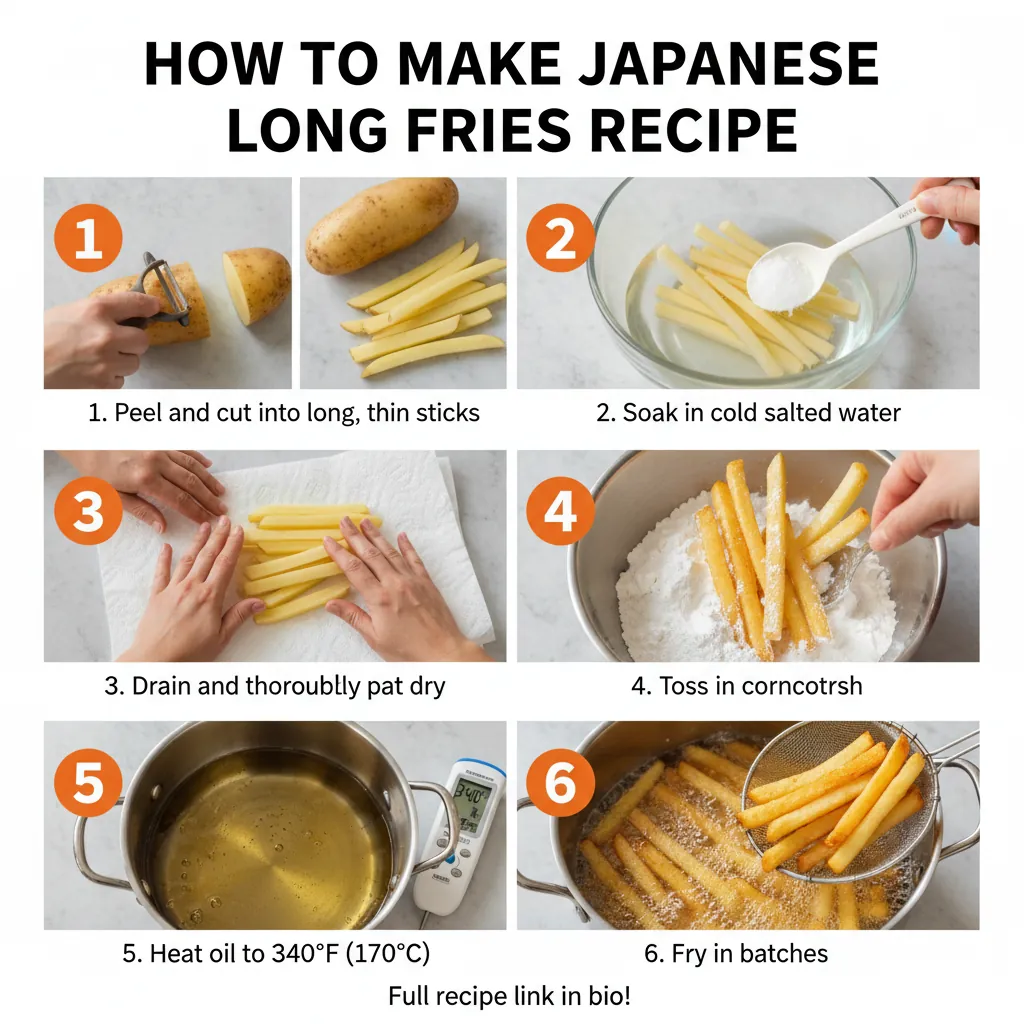 HOW TO MAKE JAPANESE LONG FRIES RECIPE

1

1. Peel and cut into long, thin sticks

2

2. Soak in cold salted water

3

3. Drain and thoroublly pat dry

4

4. Toss in corncotrsh

5

340°

5. Heat oil to 340°F (170°C)

6

6. Fry in batches

Full recipe link in bio!