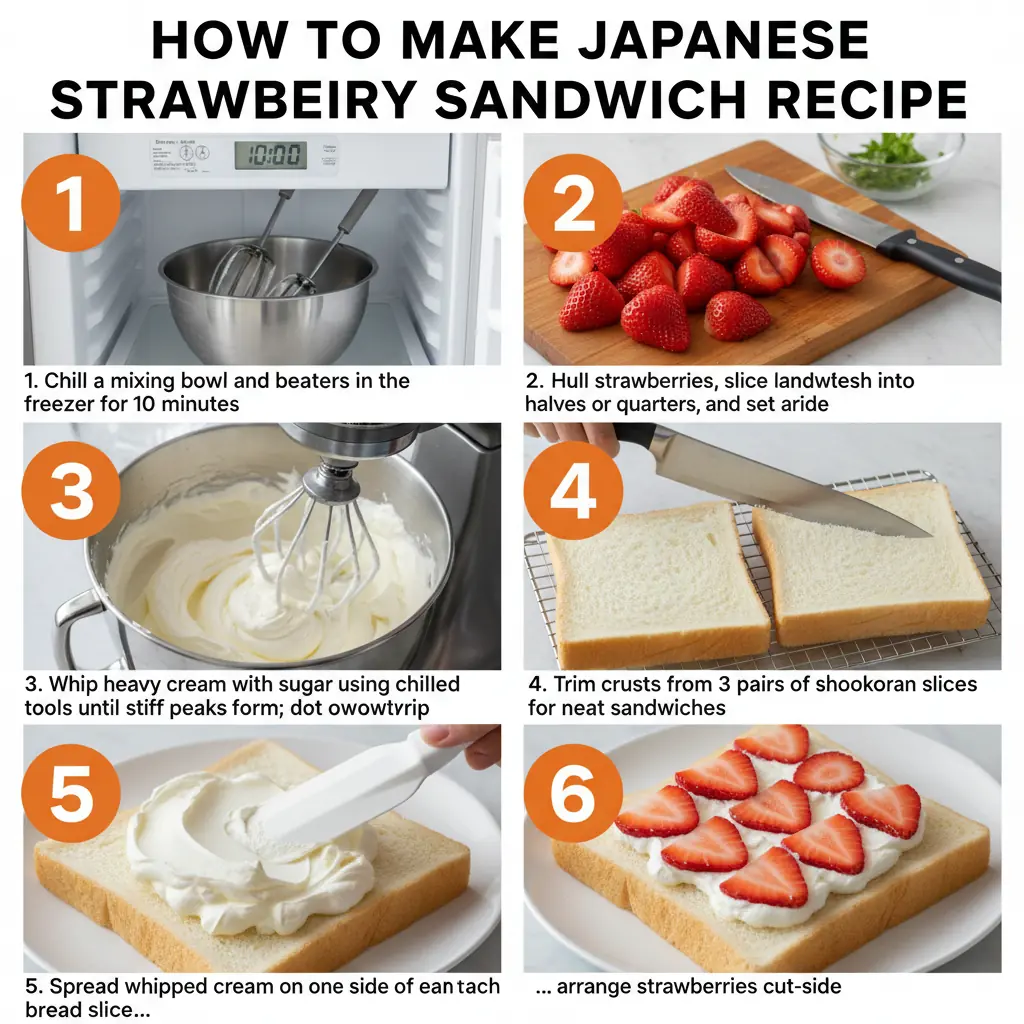 HOW TO MAKE JAPANESE STRAWBEIRY SANDWICH RECIPE

1

10:00

1. Chill a mixing bowl and beaters in the freezer for 10 minutes

2

2. Hull strawberries, slice landwtesh into halves or quarters, and set aride

3

3. Whip heavy cream with sugar using chilled tools until stiff peaks form; dot owowtvrip

4

4. Trim crusts from 3 pairs of shookoran slices for neat sandwiches

5

5. Spread whipped cream on one side of ean tach bread slice...

6

... arrange strawberries cut-side