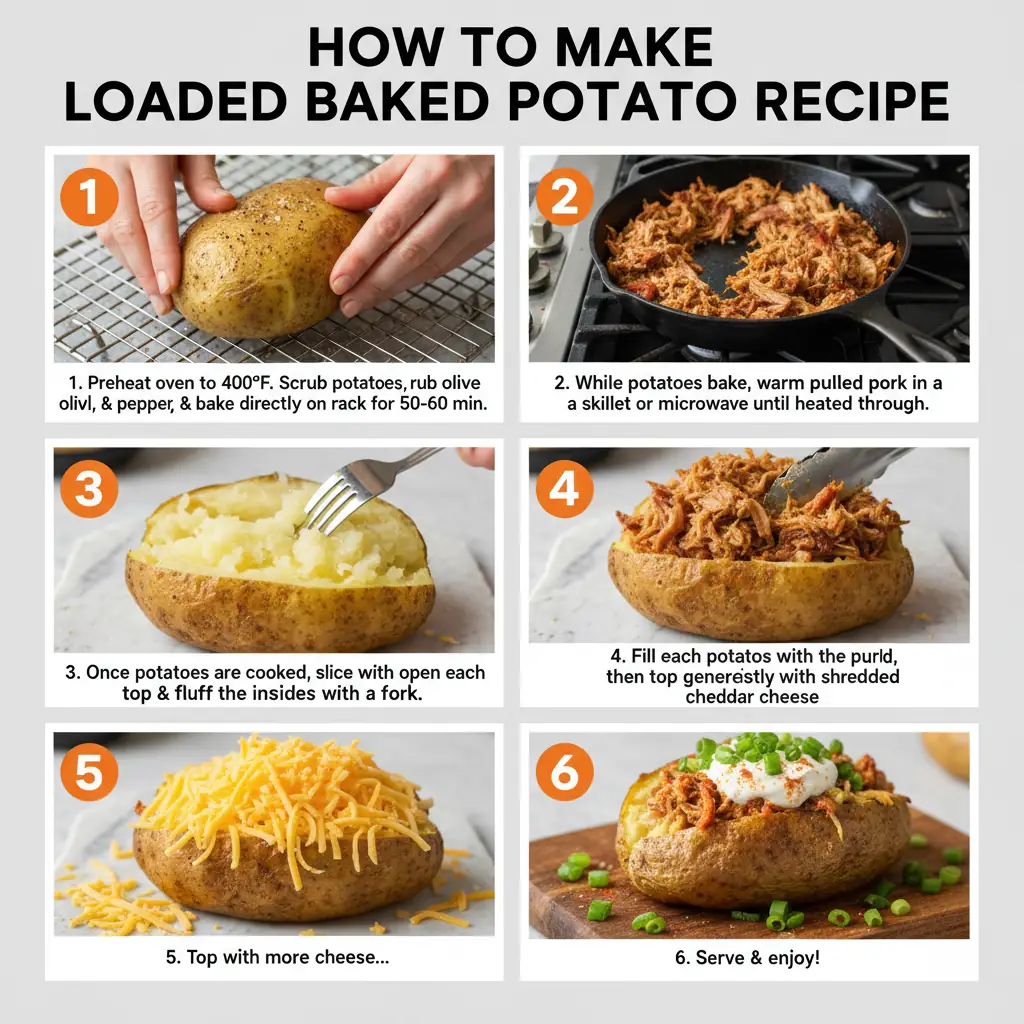 HOW TO MAKE
LOADED BAKED POTATO RECIPE

1

1. Preheat oven to 400°F. Scrub potatoes, rub olive olivl, & pepper, & bake directly on rack for 50-60 min.

2

2. While potatoes bake, warm pulled pork in a a skillet or microwave until heated through.

3

3. Once potatoes are cooked, slice with open each top & fluff the insides with a fork.

4

4. Fill each potatos with the purld, then top generestly with shredded cheddar cheese

5

5. Top with more cheese...

6

6. Serve & enjoy!