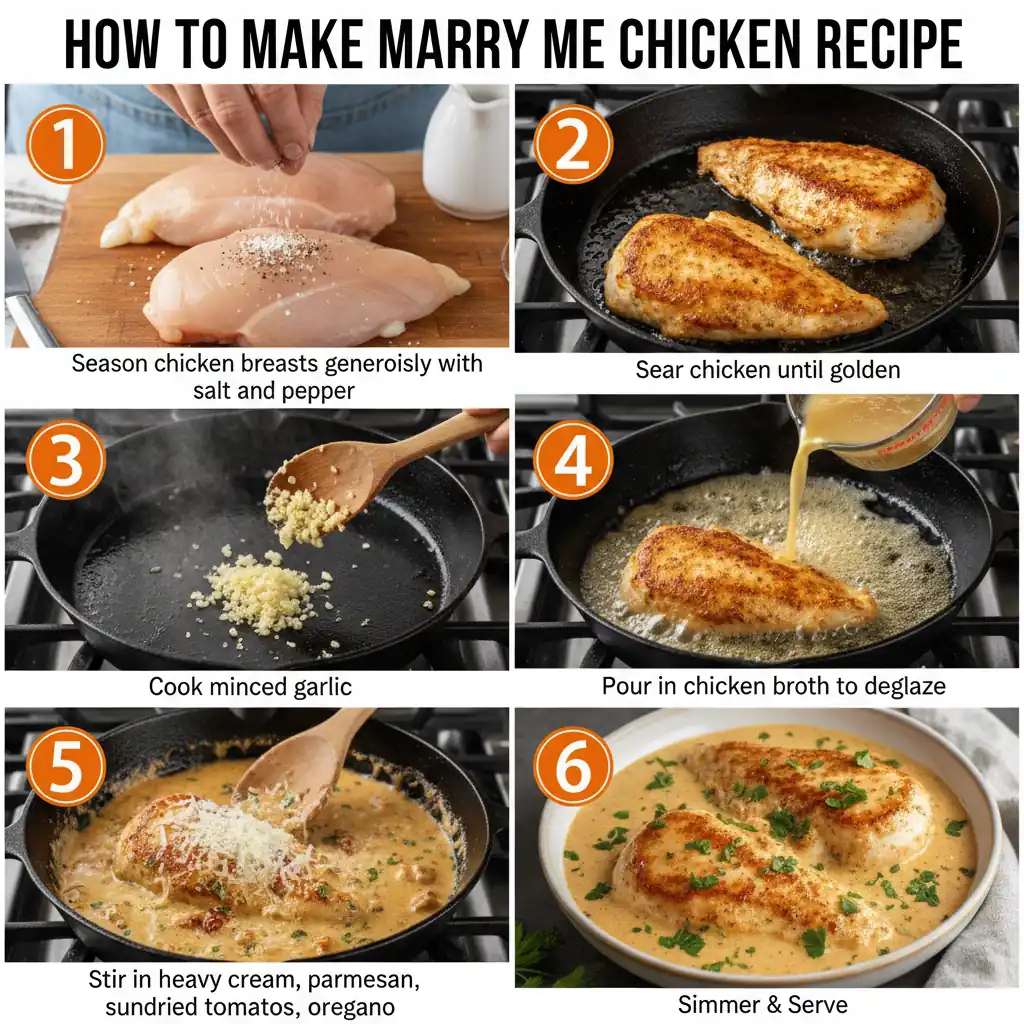 HOW TO MAKE MARRY ME CHICKEN RECIPE

1

Season chicken breasts generoisly with salt and pepper

2

Sear chicken until golden

3

Cook minced garlic

4

Pour in chicken broth to deglaze

5

Stir in heavy cream, parmesan, sundried tomatos, oregano

6

Simmer & Serve