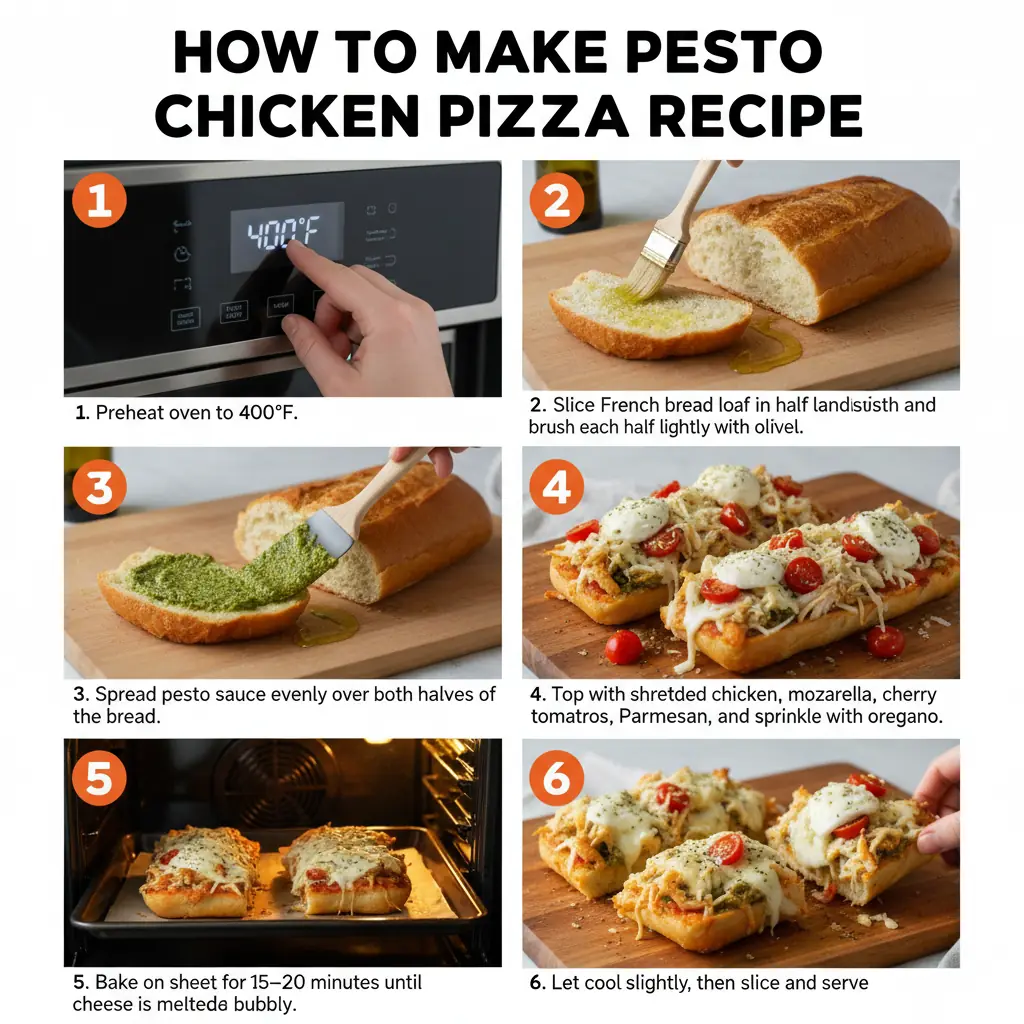 HOW TO MAKE PESTO CHICKEN PIZZA RECIPE

1

400°F

1. Preheat oven to 400°F.

2

2. Slice French bread loaf in half landsisth and brush each half lightly with olivel.

3

3. Spread pesto sauce evenly over both halves of the bread.

4

4. Top with shretded chicken, mozarella, cherry tomatros, Parmesan, and sprinkle with oregano.

5

5. Bake on sheet for 15–20 minutes until cheese is meltede bubbly.

6

6. Let cool slightly, then slice and serve