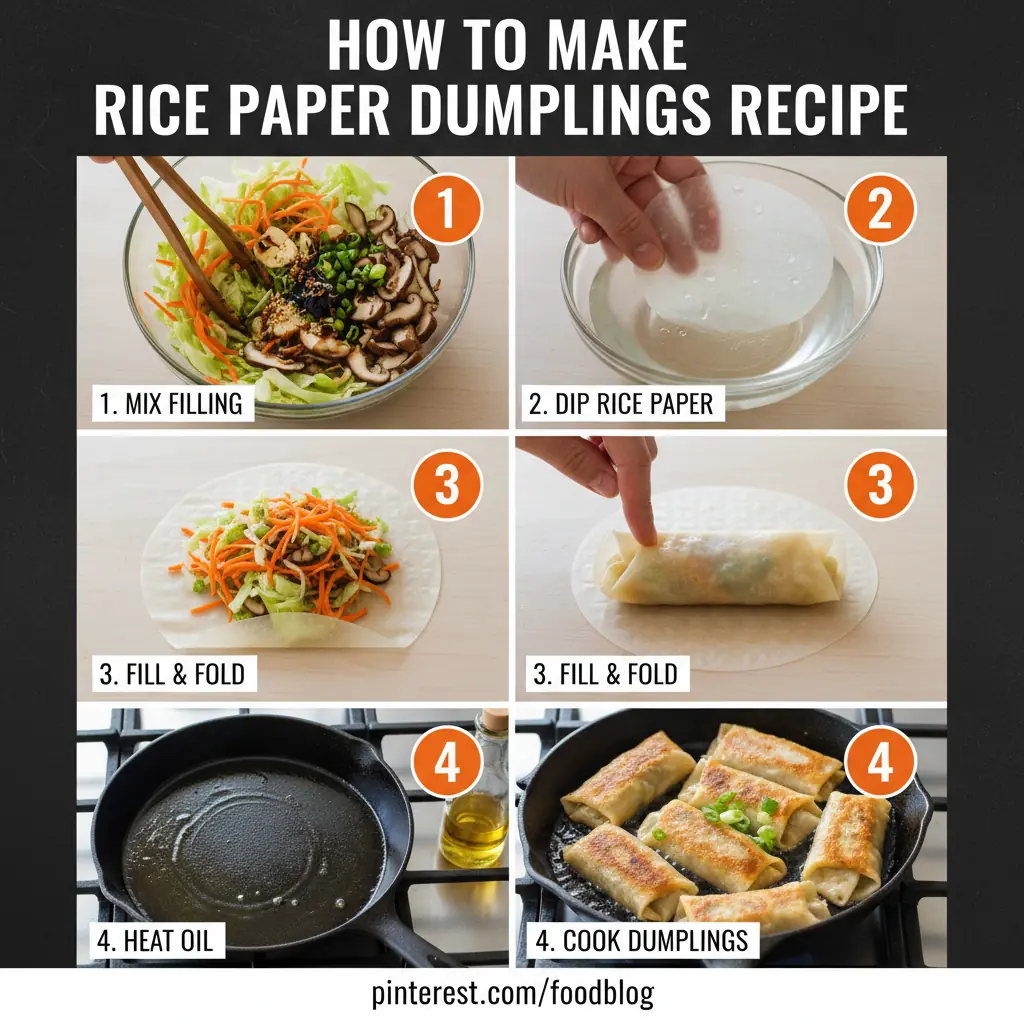 HOW TO MAKE
RICE PAPER DUMPLINGS RECIPE

1

1. MIX FILLING

2

2. DIP RICE PAPER

3

3. FILL & FOLD

3

3. FILL & FOLD

4

4. HEAT OIL

4

4. COOK DUMPLINGS

pinterest.com/foodblog