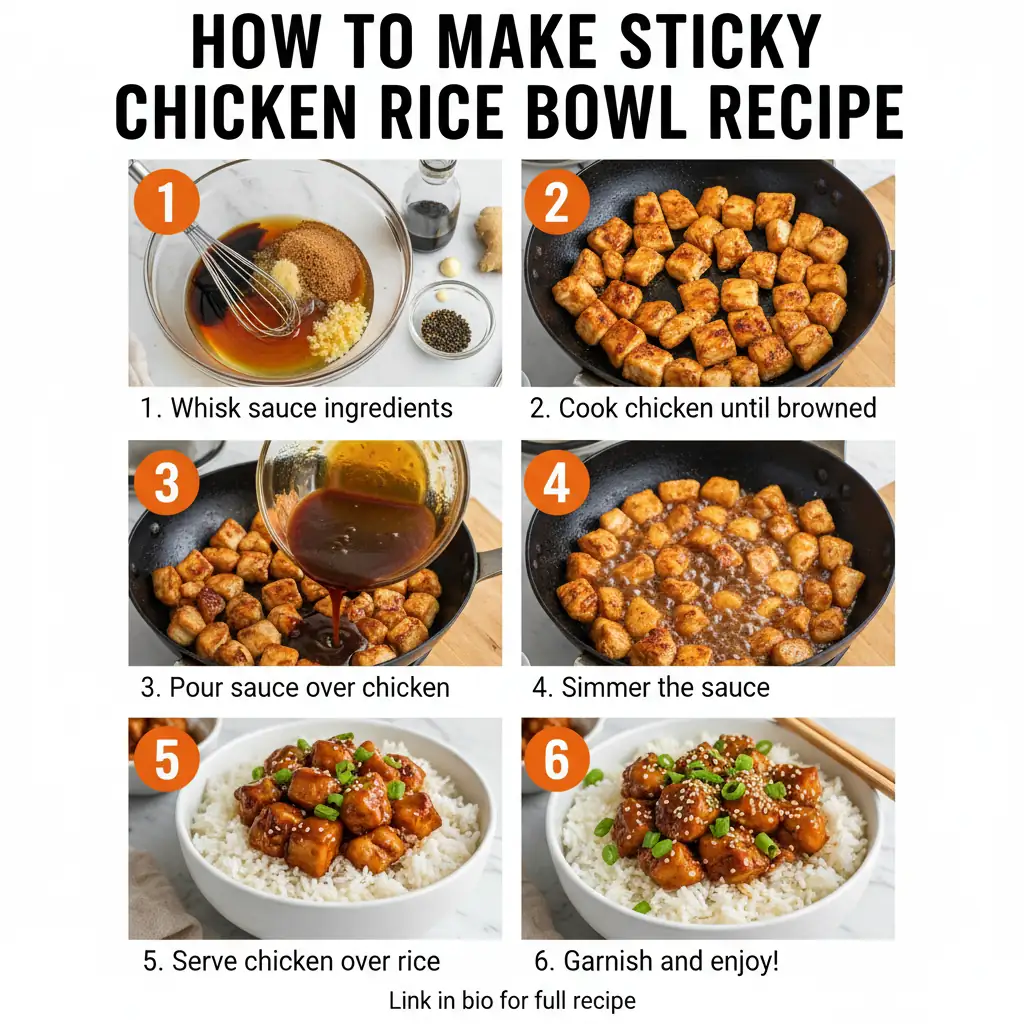 HOW TO MAKE STICKY CHICKEN RICE BOWL RECIPE

1

1. Whisk sauce ingredients

2

2. Cook chicken until browned

3

3. Pour sauce over chicken

4

4. Simmer the sauce

5

5. Serve chicken over rice

6

6. Garnish and enjoy!

Link in bio for full recipe