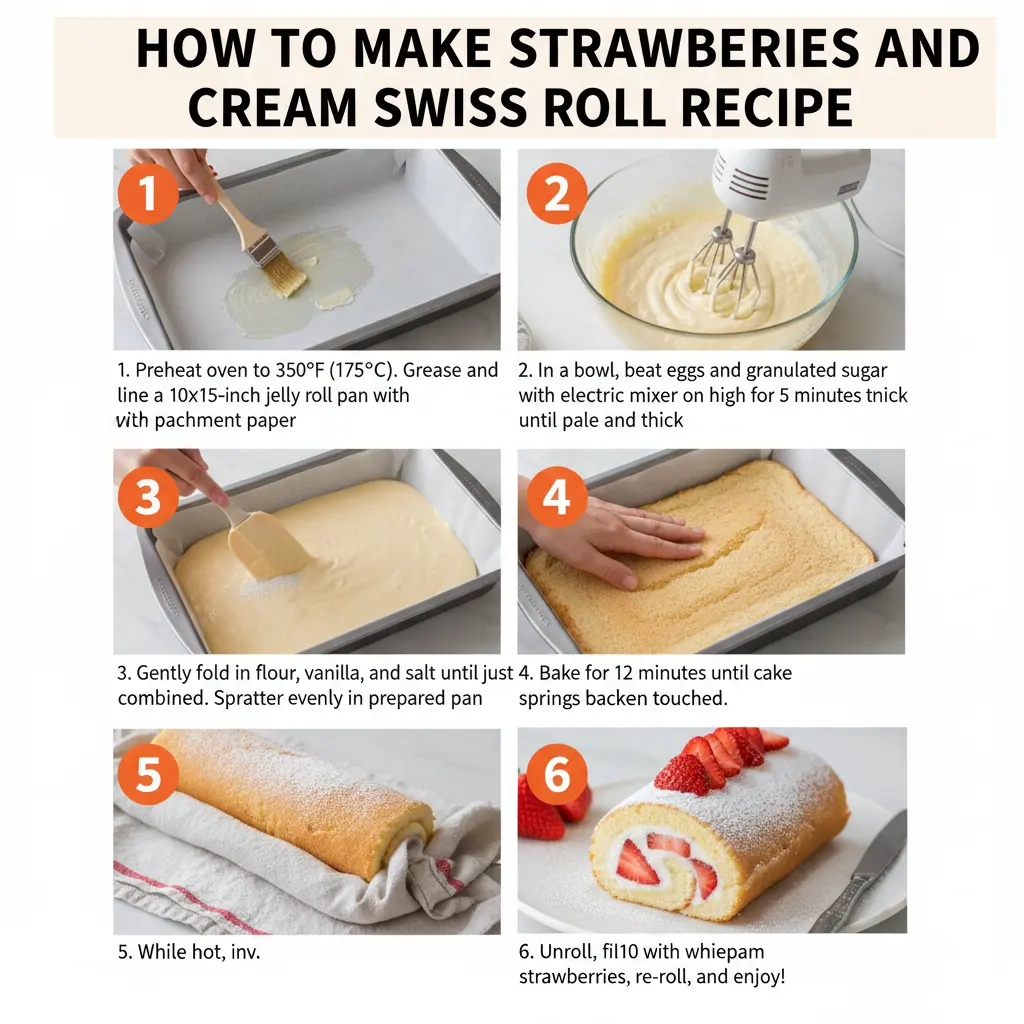 HOW TO MAKE STRAWBERIES AND CREAM SWISS ROLL RECIPE

1

1. Preheat oven to 350°F (175°C). Grease and line a 10x15-inch jelly roll pan with vith pachment paper

2

2. In a bowl, beat eggs and granulated sugar with electric mixer on high for 5 minutes tnick until pale and thick

3

3. Gently fold in flour, vanilla, and salt until just combined. Spratter evenly in prepared pan

4

4. Bake for 12 minutes until cake springs backen touched.

5

5. While hot, inv.

6

6. Unroll, fil10 with whiepam strawberries, re-roll, and enjoy!