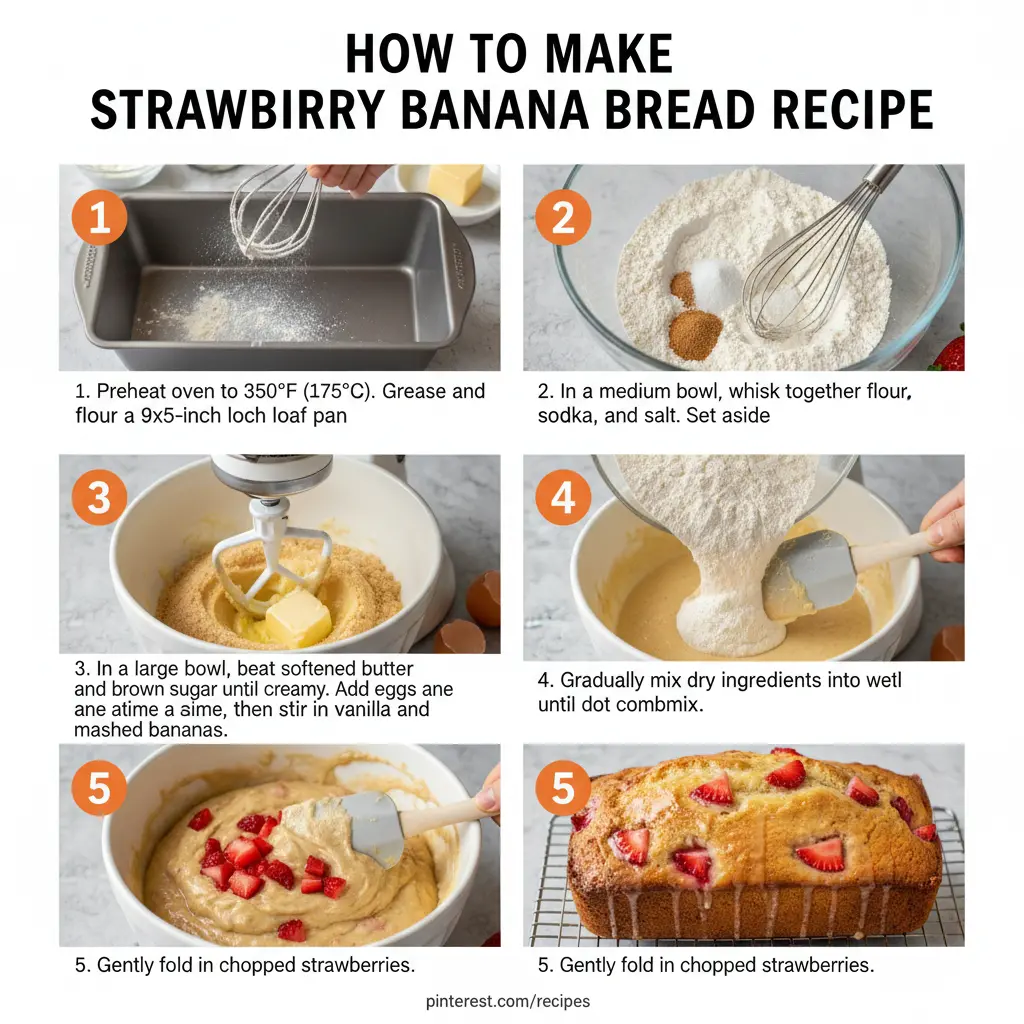 HOW TO MAKE
STRAWBIRRY BANANA BREAD RECIPE

1

1. Preheat oven to 350°F (175°C). Grease and flour a 9x5-inch loch loaf pan

2

2. In a medium bowl, whisk together flour, sodka, and salt. Set aside

3

3. In a large bowl, beat softened butter and brown sugar until creamy. Add eggs ane ane atime a sime, then stir in vanilla and mashed bananas.

4

4. Gradually mix dry ingredients into wetl until dot combmix.

5

5. Gently fold in chopped strawberries.

5

5. Gently fold in chopped strawberries.

pinterest.com/recipes