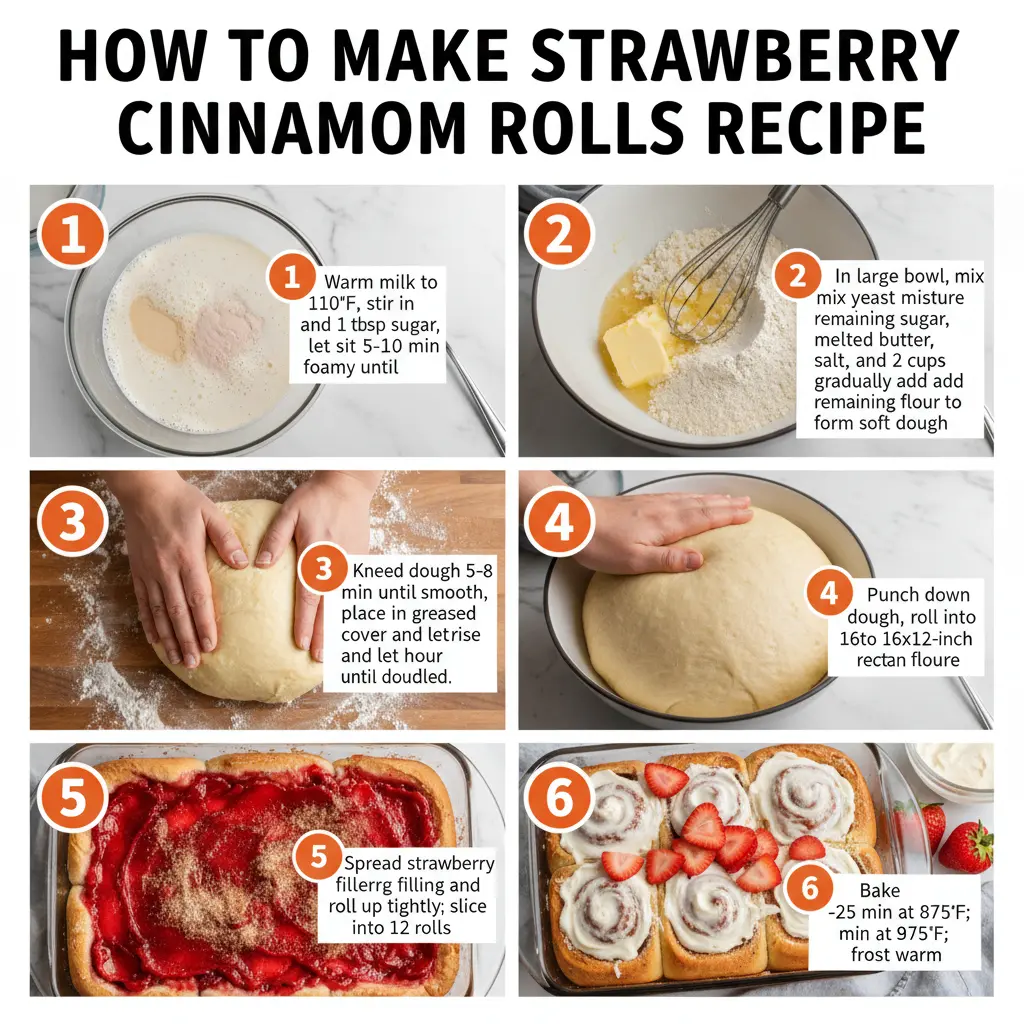 HOW TO MAKE STRAWBERRY CINNAMOM ROLLS RECIPE

1

1 Warm milk to 110°F, stir in and 1 tbsp sugar, let sit 5-10 min foamy until

2

2 In large bowl, mix mix yeast misture remaining sugar, melted butter, salt, and 2 cups gradually add add remaining flour to form soft dough

3

3 Kneed dough 5-8 min until smooth, place in greased cover and letrise and let hour until doudled.

4

4 Punch down dough, roll into 16to 16x12-inch rectan floure

5

5 Spread strawberry fillerrg filling and roll up tightly; slice into 12 rolls

6

6 Bake -25 min at 875°F; min at 975°F; frost warm