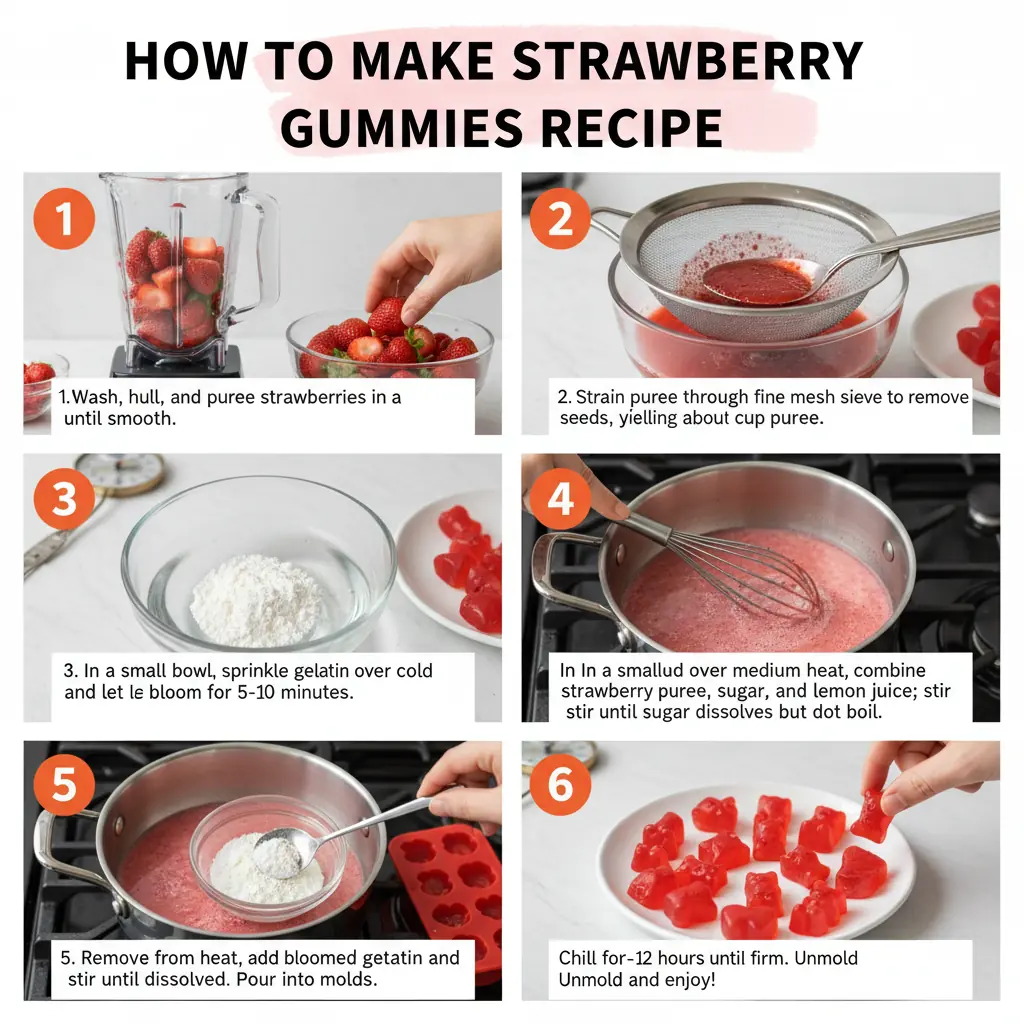 HOW TO MAKE STRAWBERRY GUMMIES RECIPE

1

1.Wash, hull, and puree strawberries in a until smooth.

2

2. Strain puree through fine mesh sieve to remove seeds, yielling about cup puree.

3

3. In a small bowl, sprinkle gelatin over cold and let le bloom for 5-10 minutes.

4

In In a smallud over medium heat, combine strawberry puree, sugar, and lemon juice; stir stir until sugar dissolves but dot boil.

5

5. Remove from heat, add bloomed getatin and stir until dissolved. Pour into molds.

6

Chill for-12 hours until firm. Unmold Unmold and enjoy!