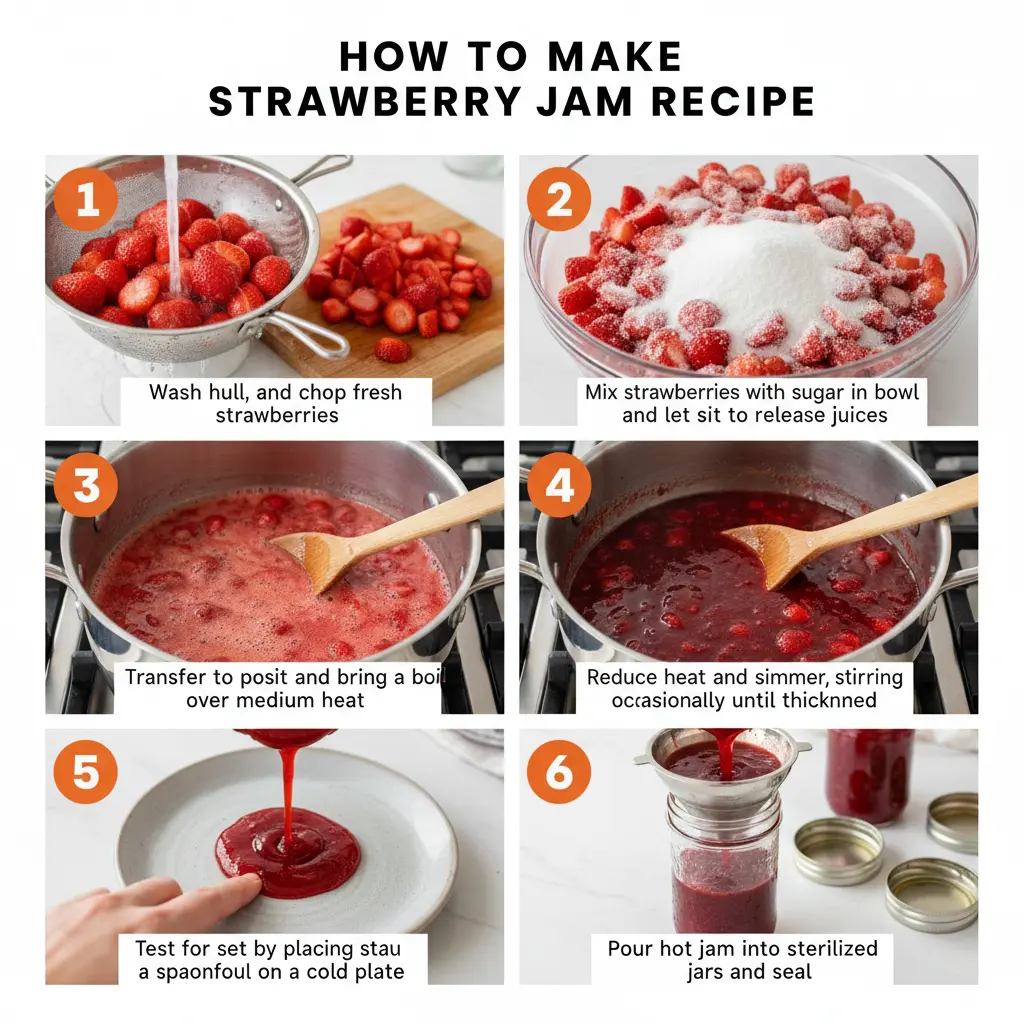 HOW TO MAKE
STRAWBERRY JAM RECIPE

1
Wash hull, and chop fresh strawberries

2
Mix strawberries with sugar in bowl and let sit to release juices

3
Transfer to posit and bring a boil over medium heat

4
Reduce heat and simmer, stirring occasionally until thicknned

5
Test for set by placing stau a spaonfoul on a cold plate

6
Pour hot jam into sterilized jars and seal