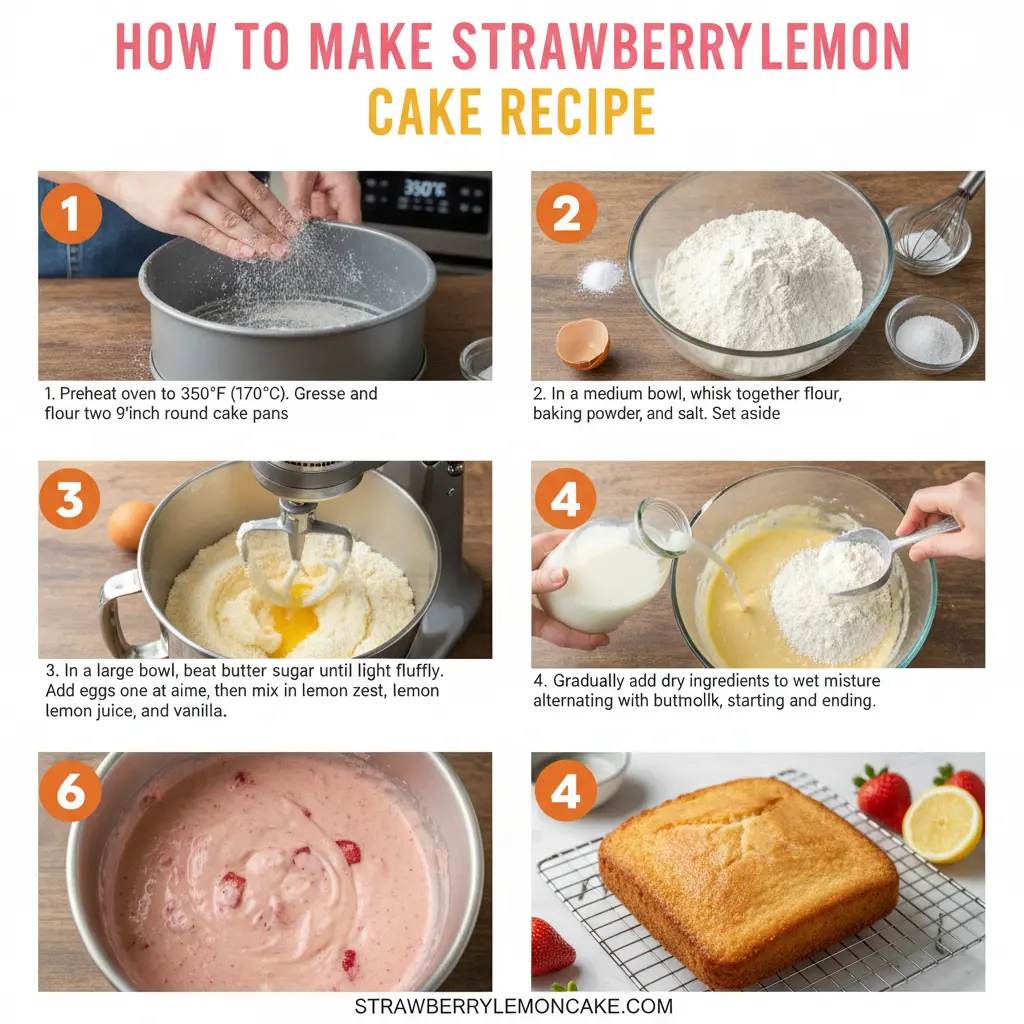 HOW TO MAKE STRAWBERRYLEMON CAKE RECIPE

1

350°F

1. Preheat oven to 350°F (170°C). Gresse and flour two 9'inch round cake pans

2

2. In a medium bowl, whisk together flour, baking powder, and salt. Set aside

3

3. In a large bowl, beat butter sugar until light fluffly. Add eggs one at aime, then mix in lemon zest, lemon lemon juice, and vanilla.

4

4. Gradually add dry ingredients to wet misture alternating with butmollk, starting and ending.

6

4

STRAWBERRYLEMONCAKE.COM