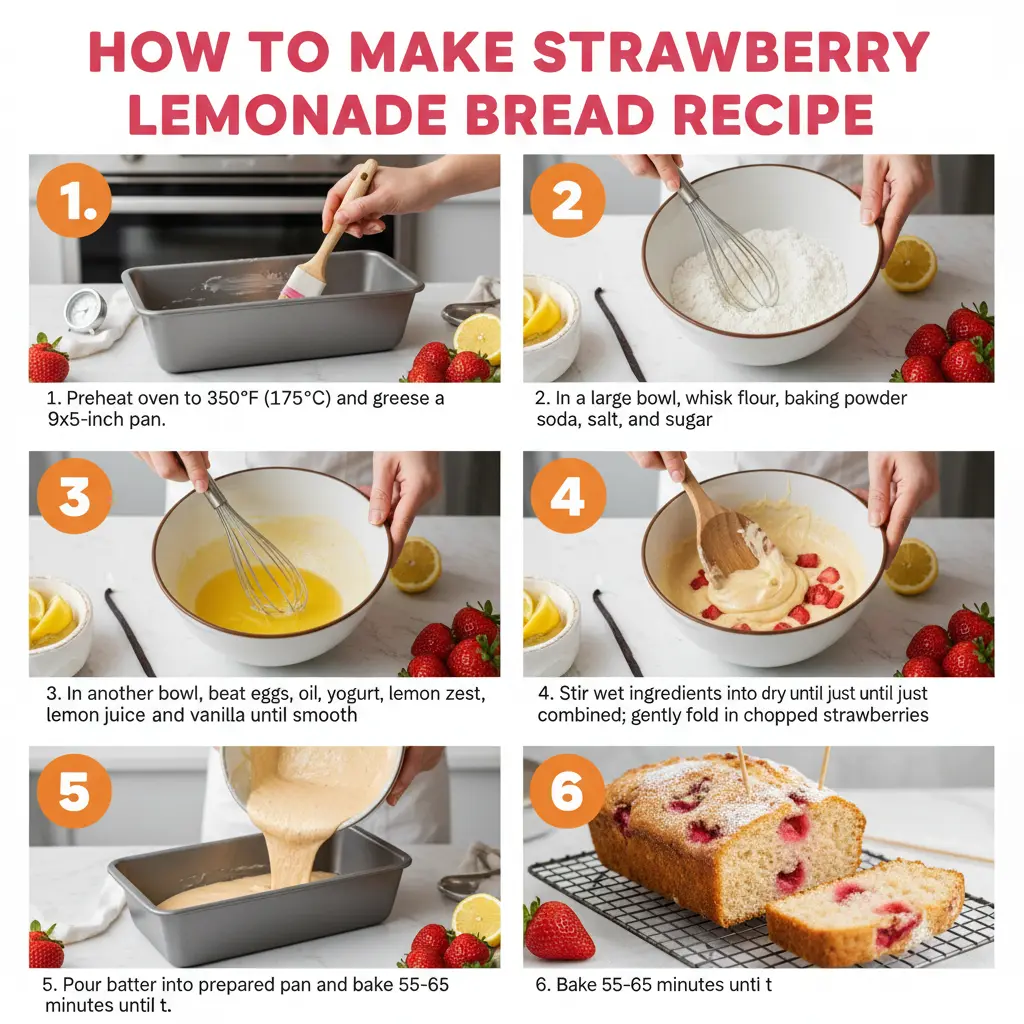 HOW TO MAKE STRAWBERRY LEMONADE BREAD RECIPE

1.

1. Preheat oven to 350°F (175°C) and greese a 9x5-inch pan.

2

2. In a large bowl, whisk flour, baking powder soda, salt, and sugar

3

3. In another bowl, beat eggs, oil, yogurt, lemon zest, lemon juice and vanilla until smooth

4

4. Stir wet ingredients into dry until just until just combined; gently fold in chopped strawberries

5

5. Pour batter into prepared pan and bake 55-65 minutes until t.

6

6. Bake 55-65 minutes unti t