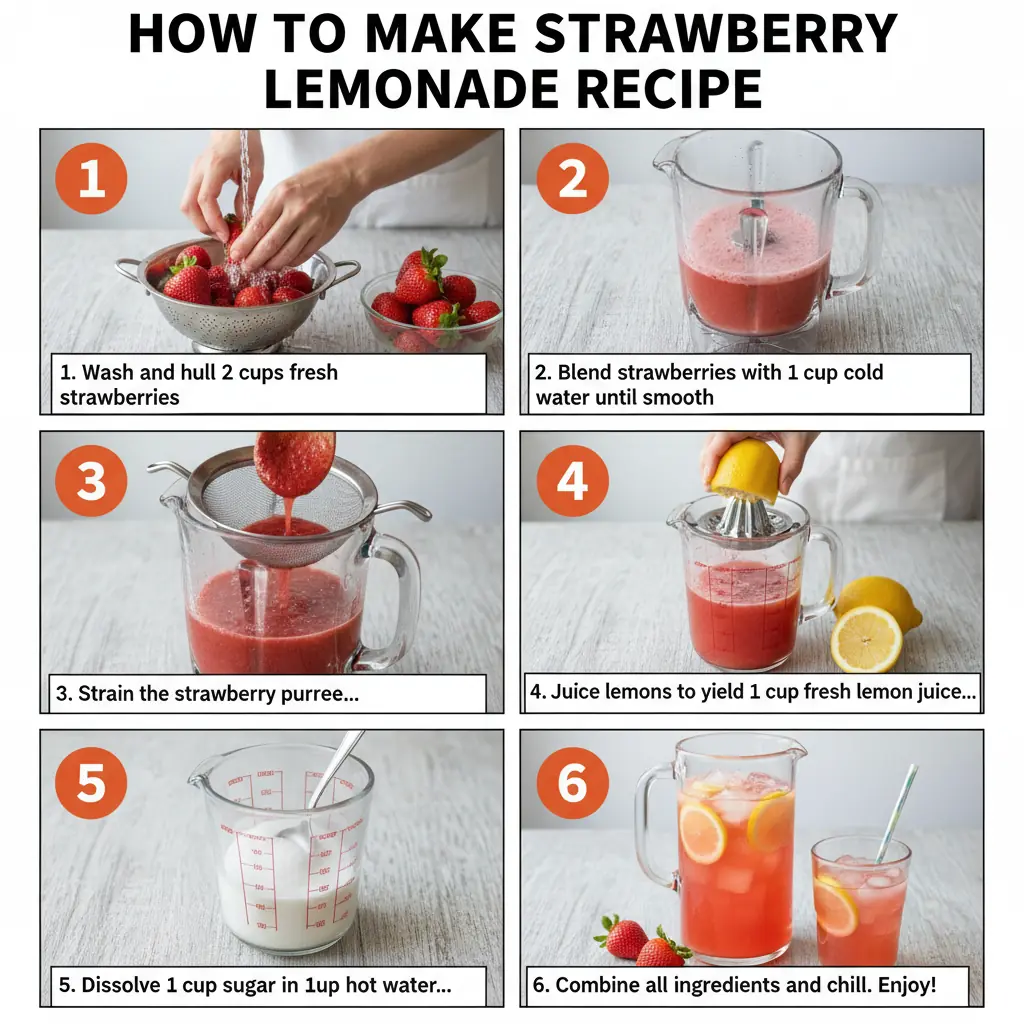 HOW TO MAKE STRAWBERRY LEMONADE RECIPE

1

1. Wash and hull 2 cups fresh strawberries

2

2. Blend strawberries with 1 cup cold water until smooth

3

3. Strain the strawberry purree...

4

4. Juice lemons to yield 1 cup fresh lemon juice...

5

5. Dissolve 1 cup sugar in 1up hot water...

6

6. Combine all ingredients and chill. Enjoy!