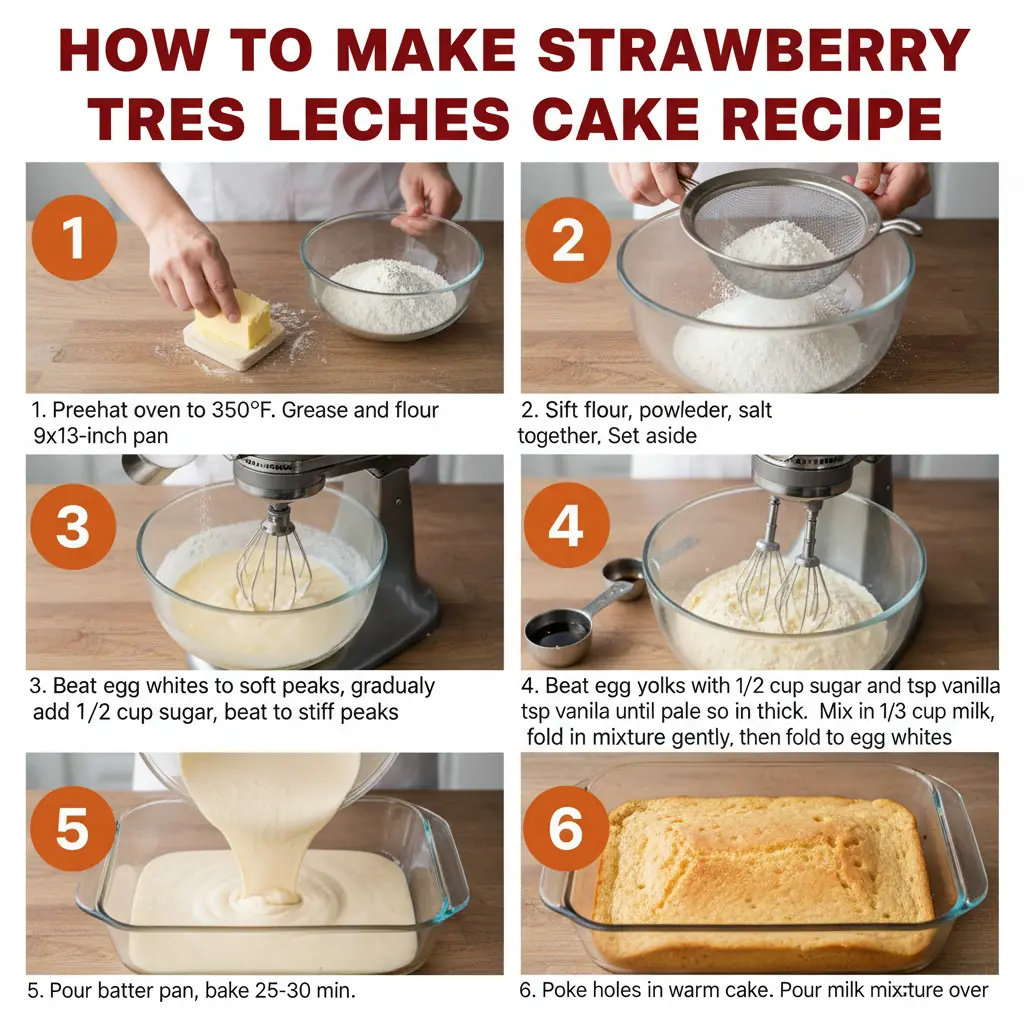 HOW TO MAKE STRAWBERRY TRES LECHES CAKE RECIPE

1

1. Preehat oven to 350°F. Grease and flour 9x13-inch pan

2

2. Sift flour, powleder, salt together, Set aside

3

3. Beat egg whites to soft peaks, gradualy add 1/2 cup sugar, beat to stiff peaks

4

4. Beat egg yolks with 1/2 cup sugar and tsp vanilla tsp vanila until pale so in thick. Mix in 1/3 cup milk, fold in mixture gently, then fold to egg whites

5

5. Pour batter pan, bake 25-30 min.

6

6. Poke holes in warm cake. Pour milk mixture over