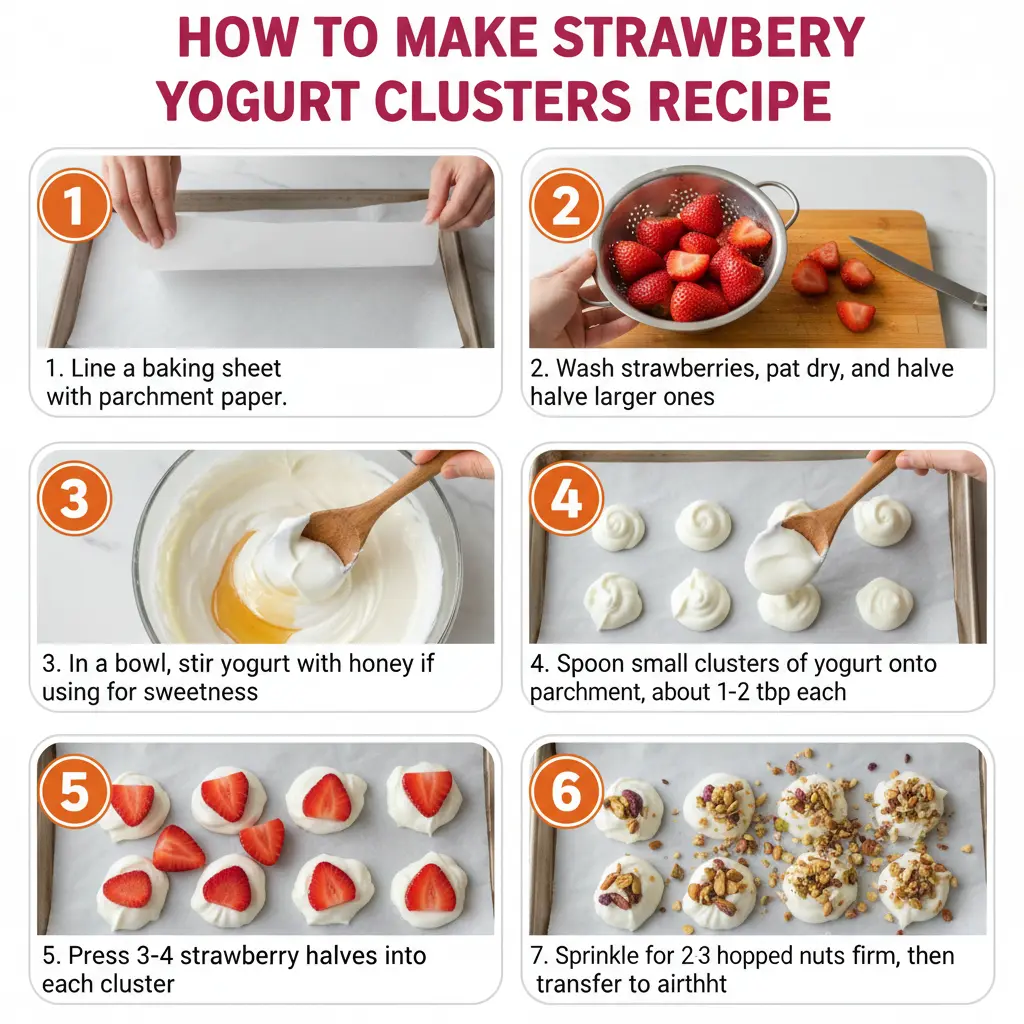 HOW TO MAKE STRAWBERY YOGURT CLUSTERS RECIPE

1

1. Line a baking sheet with parchment paper.

2

2. Wash strawberries, pat dry, and halve halve larger ones

3

3. In a bowl, stir yogurt with honey if using for sweetness

4

4. Spoon small clusters of yogurt onto parchment, about 1-2 tbp each

5

5. Press 3-4 strawberry halves into each cluster

6

7. Sprinkle for 2 3 hopped nuts firm, then transfer to airthht